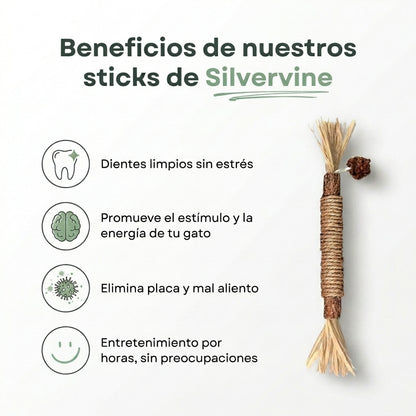 Beneficios de nuestros sticks de Silvervine

Dientes limpios sin estrés

Promueve el estímulo y la energía de tu gato

Elimina placa y mal aliento

Entretenimiento por horas, sin preocupaciones