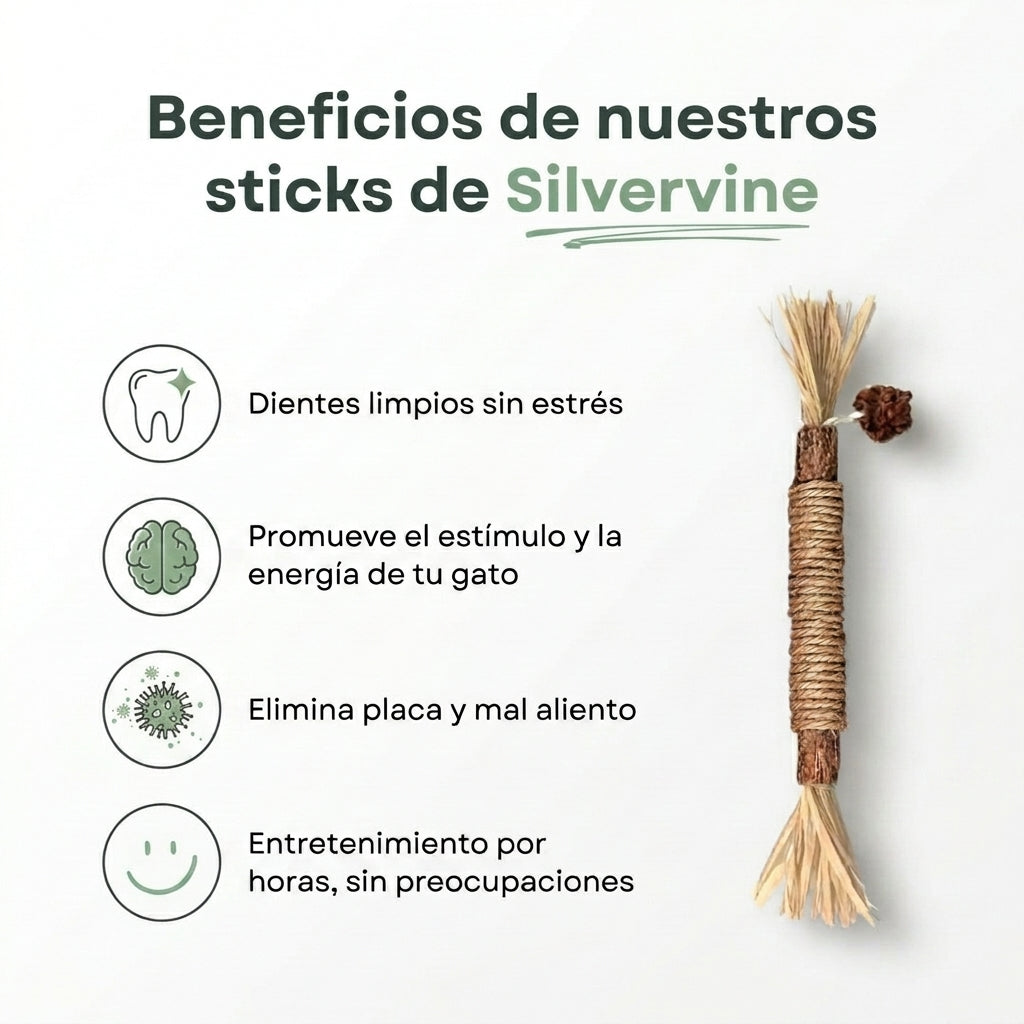 Beneficios de nuestros sticks de Silvervine

Dientes limpios sin estrés

Promueve el estímulo y la energía de tu gato

Elimina placa y mal aliento

Entretenimiento por horas, sin preocupaciones